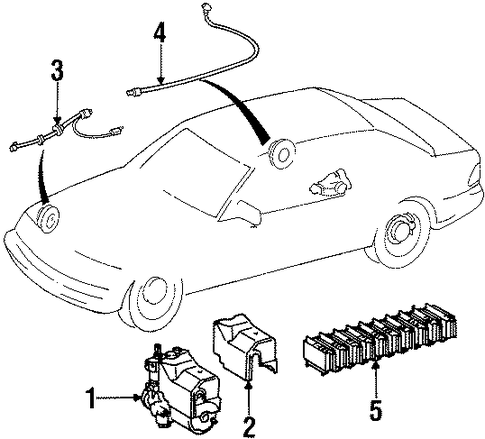 4
3
1
2
5