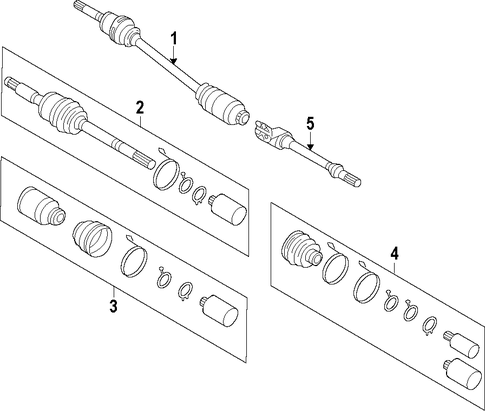 1
2
5
3
4