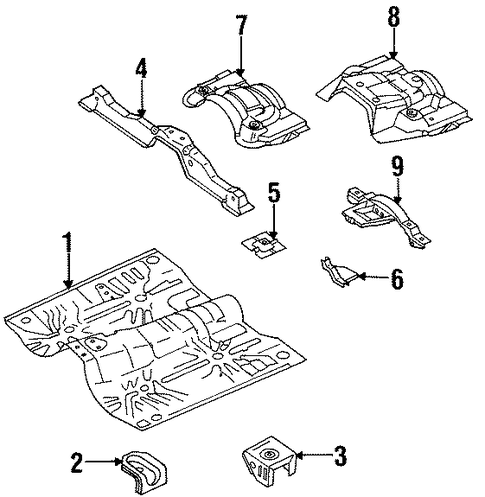 7
8
4
9
5
1
6
2
3