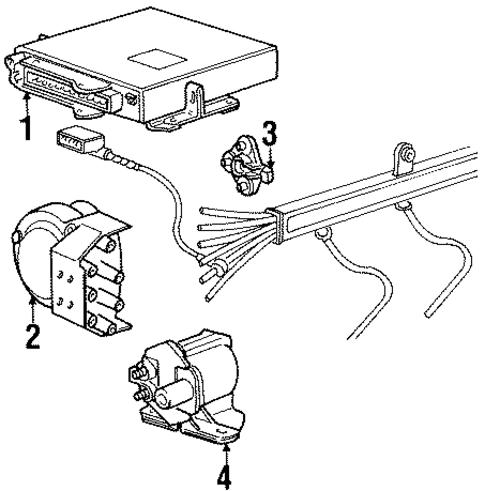 1
3
2
4