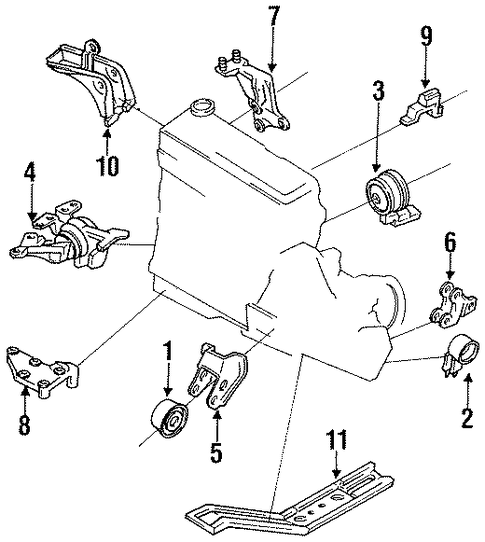 7
9
3
10
4
6
1
8
5
2
11