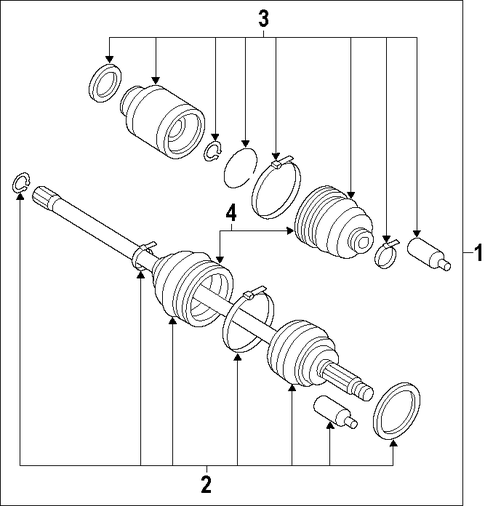 3
4
1
2