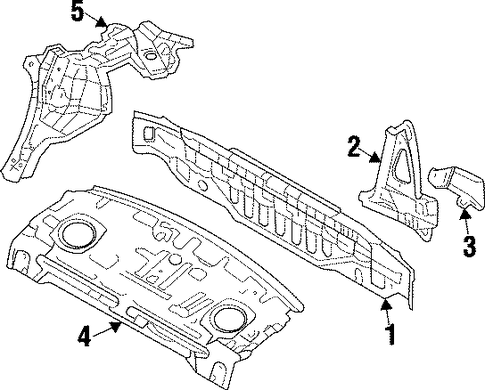 5

2

3

4

1