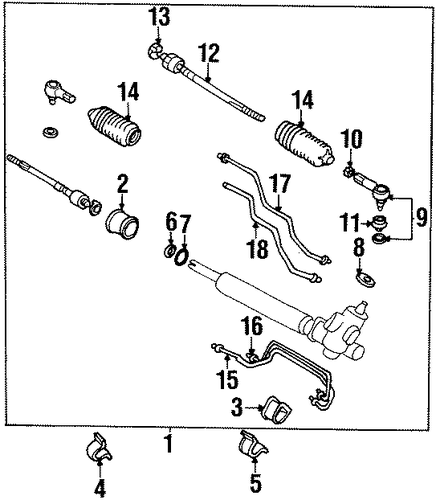 13
12
14
14
10
2
17
9
11
6
7
18
8
16
15
3
1
4
5