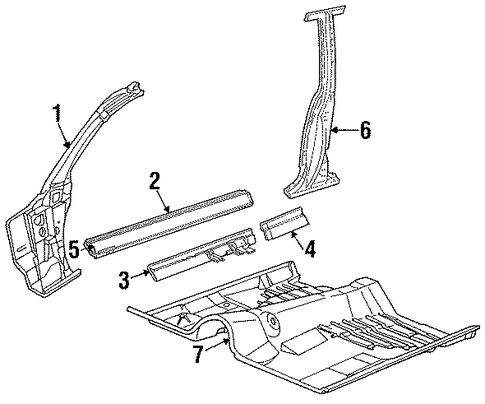 1
6
2
5
4
3
7