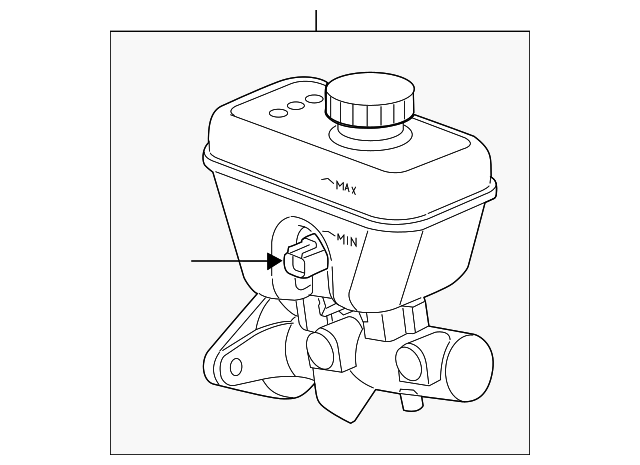 MAX
MIN