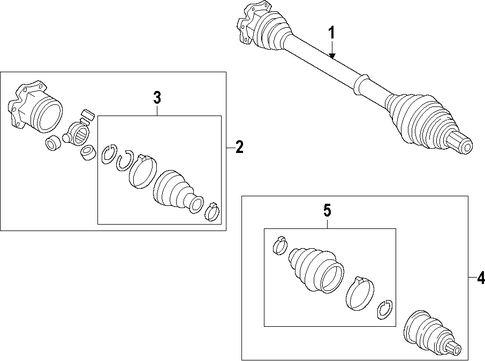 1

3

2

5

4