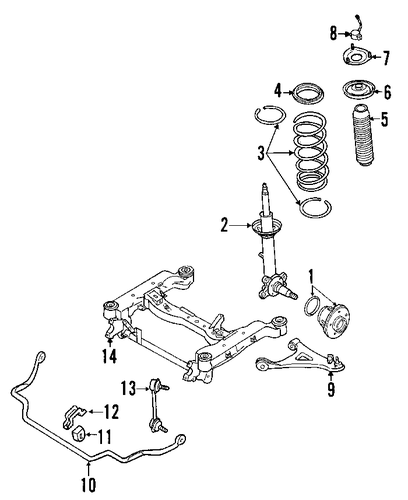 8
7
4
6
5
3
2
1
14
9
13
12
11
10