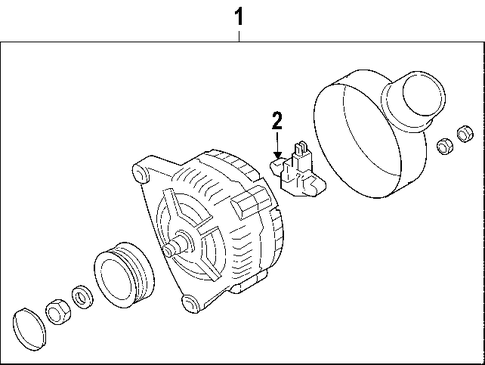 1

2