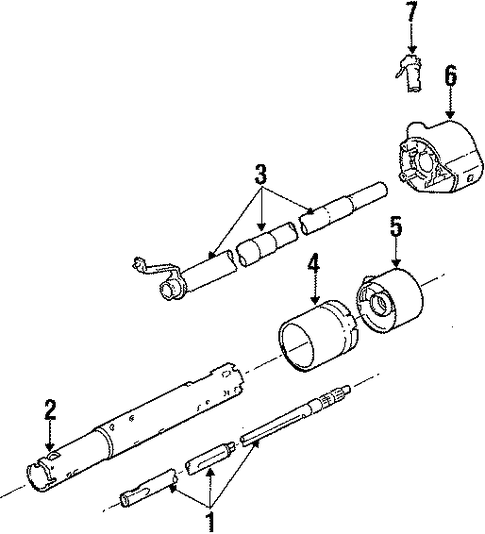 7
6
3
5
4
2
1