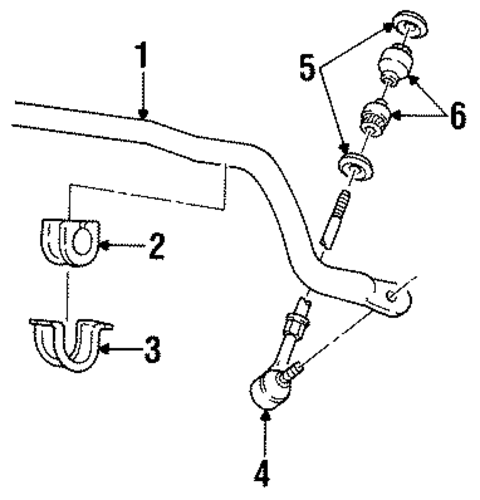 1
5
6
2
3
4