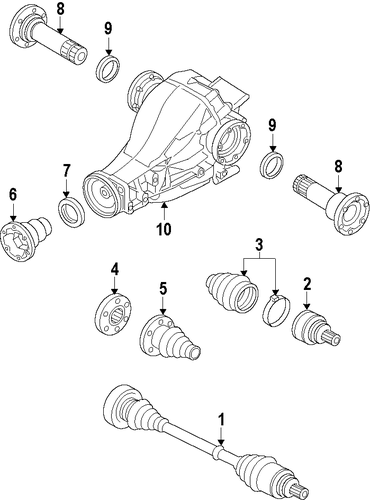 8
9
9
8
7
6
10
3
4
5
2
1