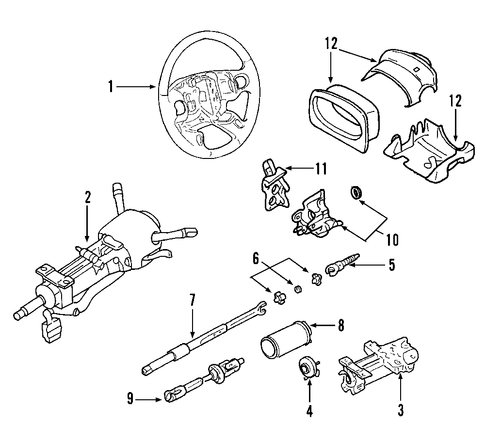 12
1
12
11
2
10
6
5
7
8
9
4
3