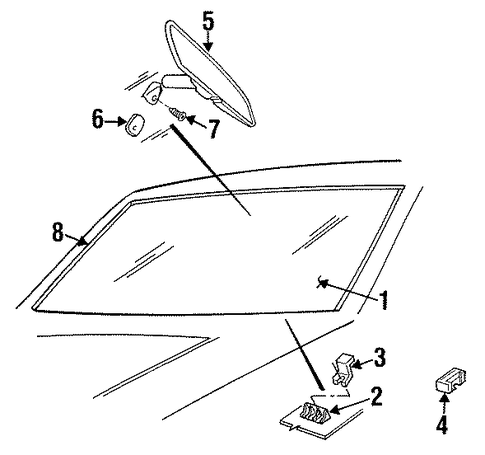 5
6
7
8
1
3
2
4