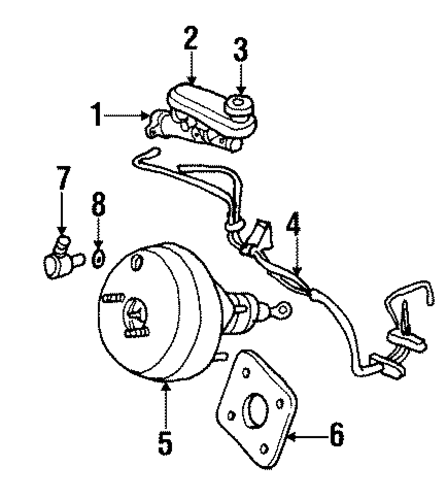 2
3
1
7
8
4
5
6