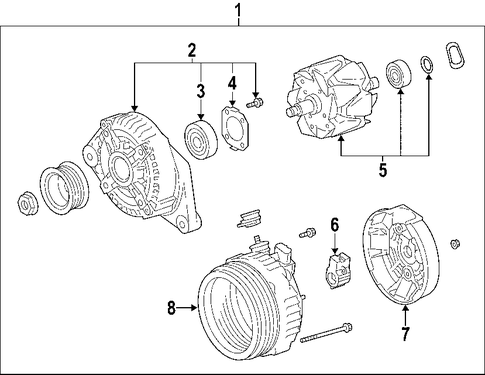 1
2
3
4
5
6
8
7