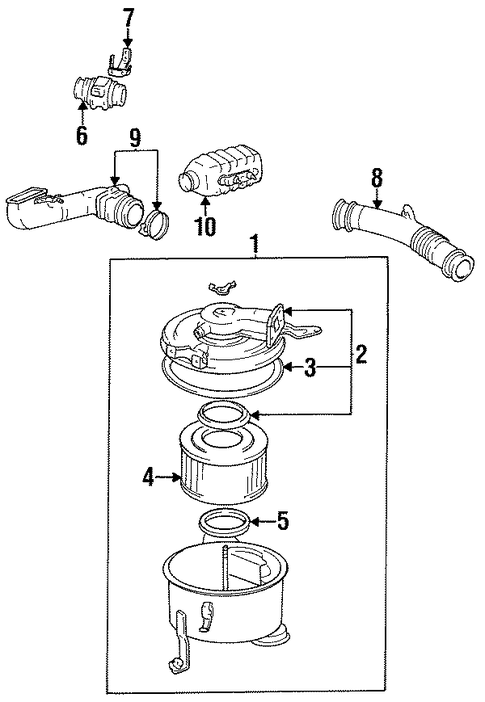 7
6
9
10
8
1
2
3
4
5