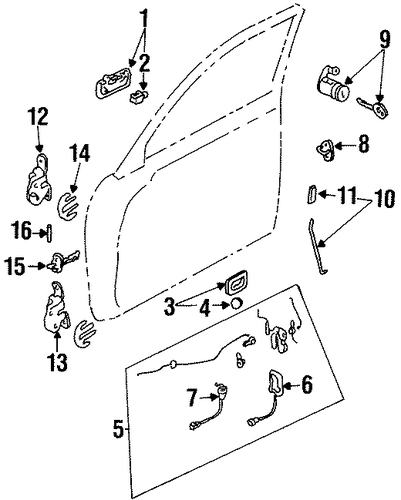 1
2
9
12
14
8
11
10
16
15
3
4
13
7
6
5