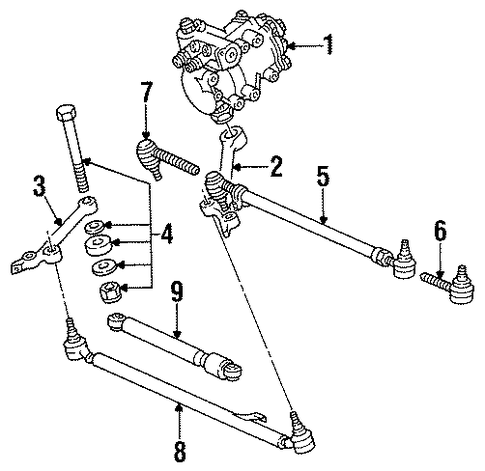 1
7
2
5
3
4
6
9
8