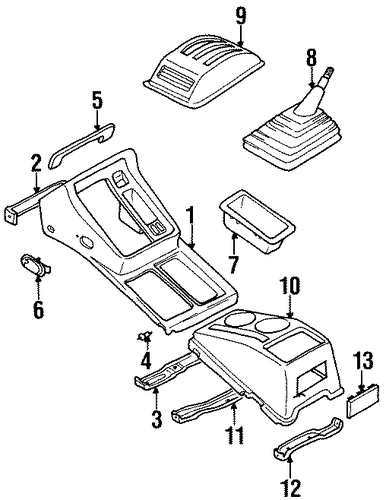 9
8
5
2
1
7
6
10
4
13
3
11
12