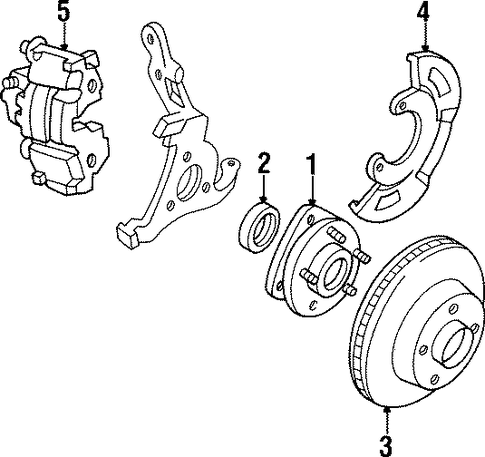 5
4
2
1
3