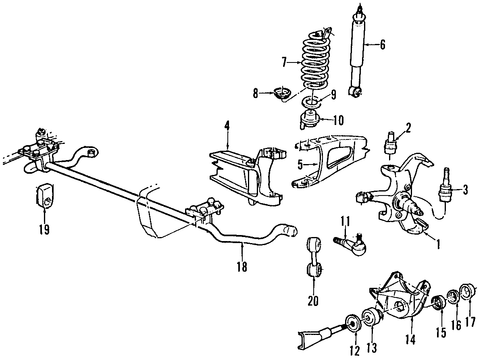 6
7
8
9
10
4
2
5
3
19
11
1
18
20
14
15
16
17
12
13