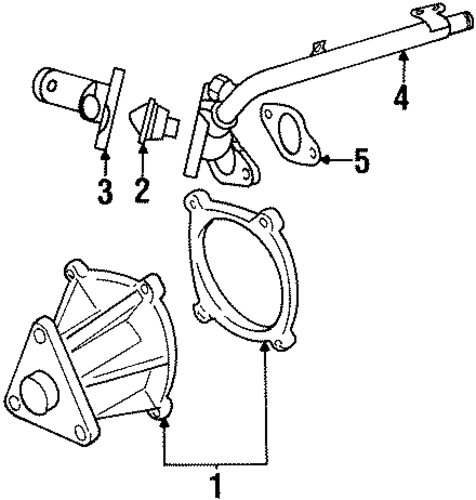 4
5
3
2
1