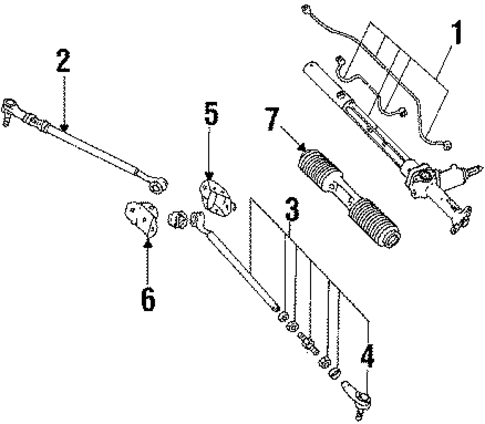 1
2
5
7
3
6
4