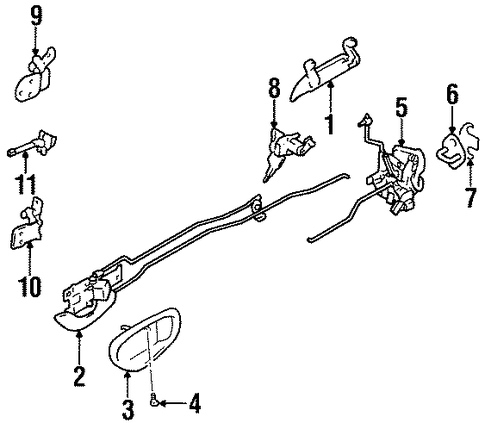 9
8
1
5
6
7
11
10
2
3
4