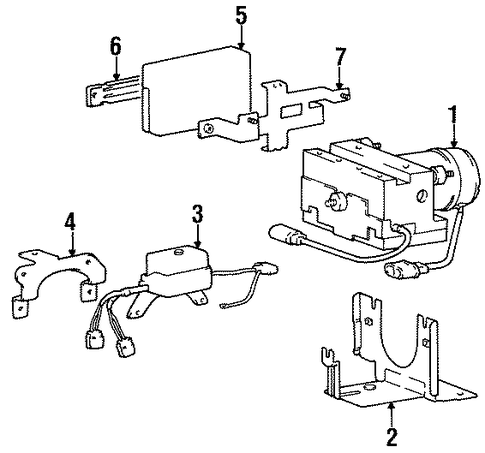 5
6
7
1
4
3
2