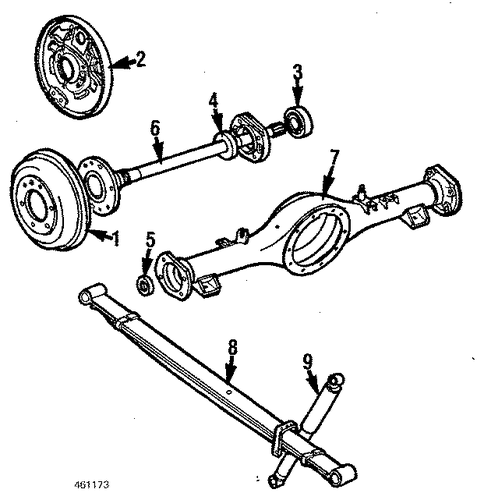 2

3

4

6

7

1

5

8

9

461173