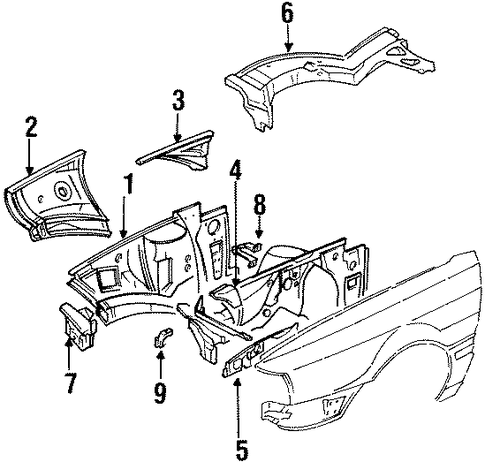 6
3
2
1
4
8
7
9
5