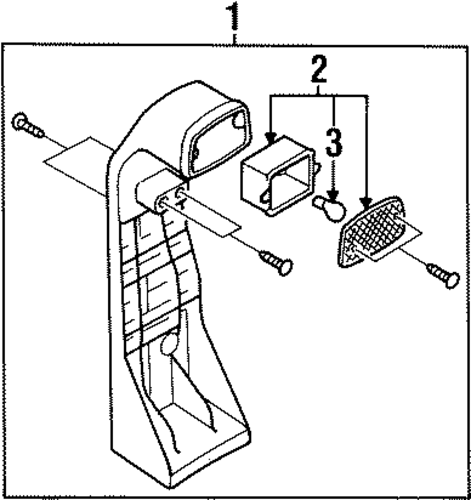 1
2
3