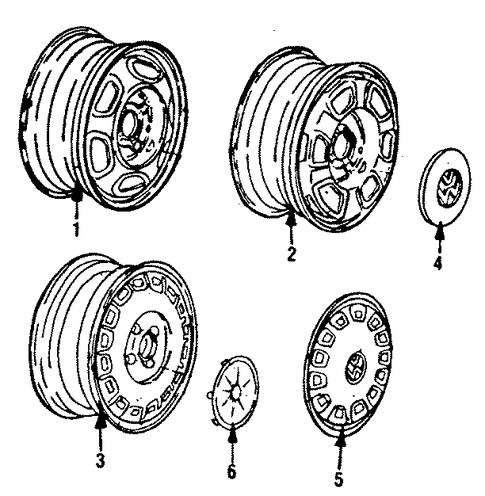 1
2
4
3
6
5