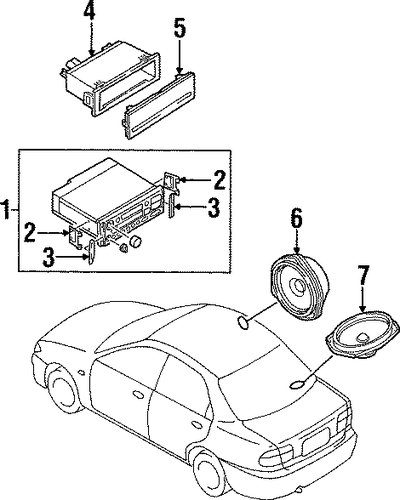 4
5
1
2
3
2
3
6
7