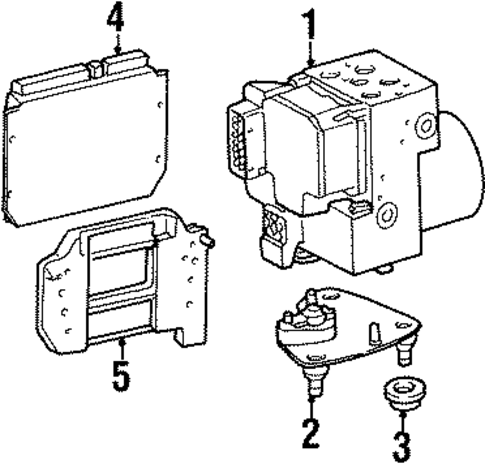 4
1
5
2
3