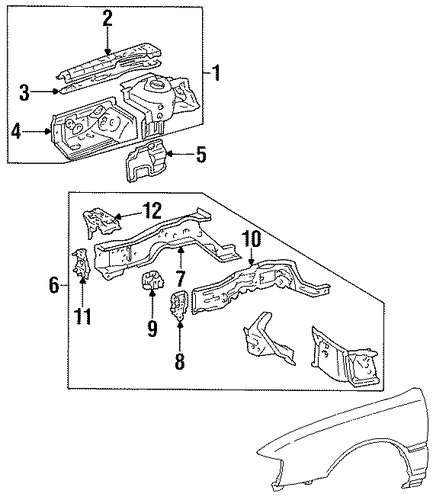 2
1
3
4
5
12
10
6
7
11
9
8