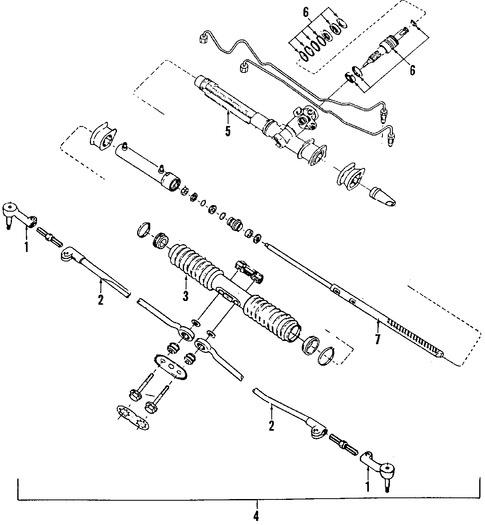 6
6
5
1
2
3
7
2
1
4