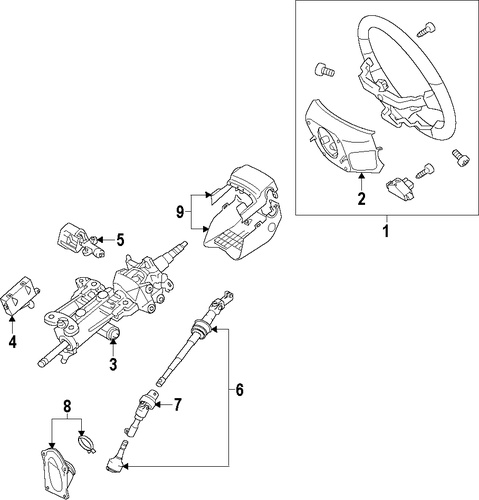 2
1
9
5
4
3
6
7
8