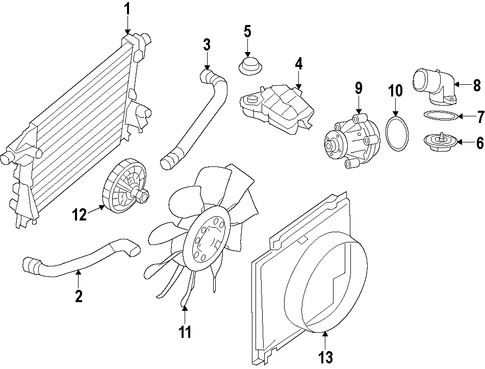 1
3
5
4
9
10
8
7
6
12
2
11
13