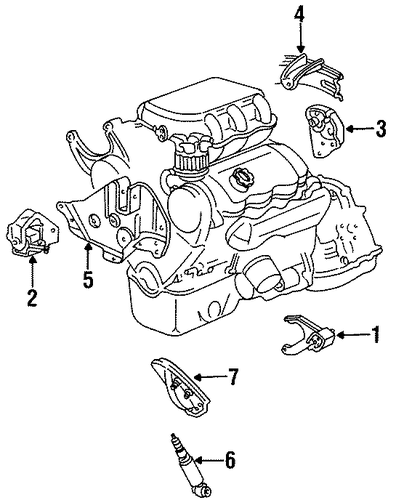 4
3
2
5
1
7
6