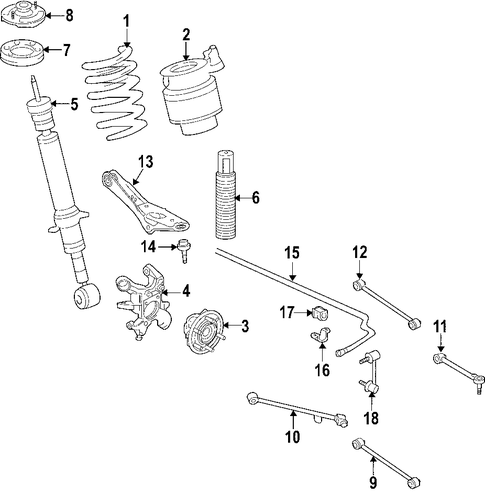 8
1
2
7
5
13
6
14
15
12
4
17
3
11
16
18
10
9