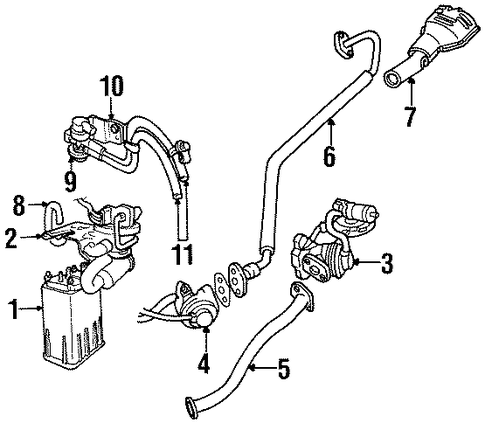 10
7
6
9
8
2
11
3
1
4
5