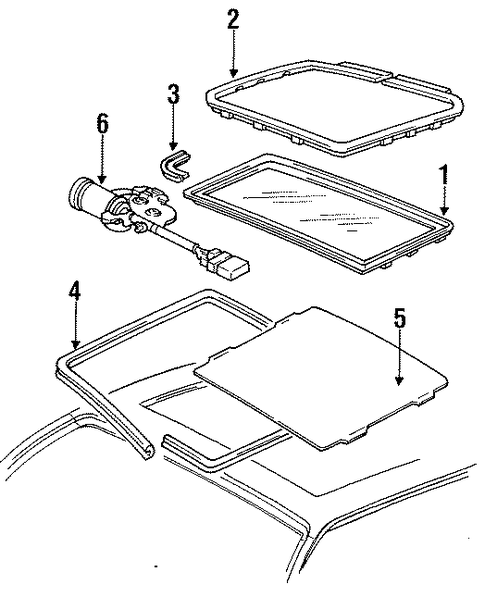 2
3
6
1
4
5