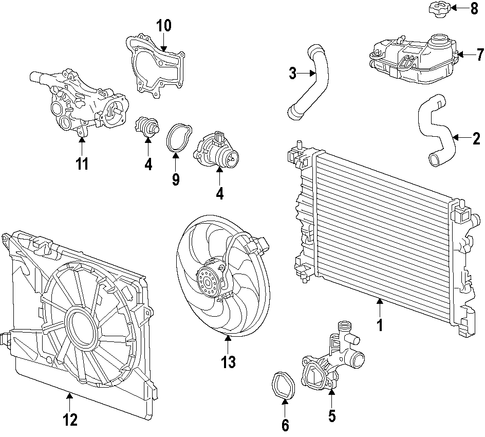 8
10
7
3
2
11
4
9
4
1
13
12
6
5