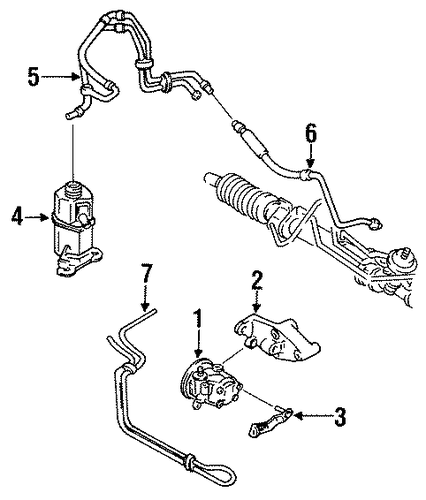 5
6
4
7
2
1
3