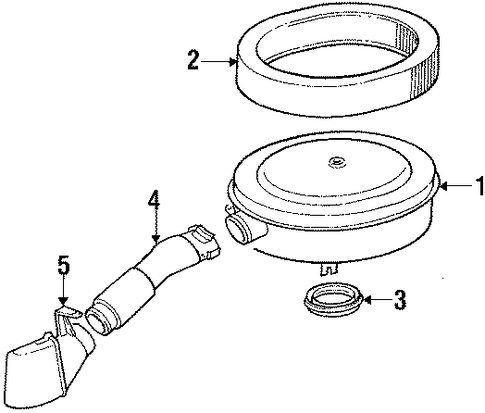 2
1
4
5
3