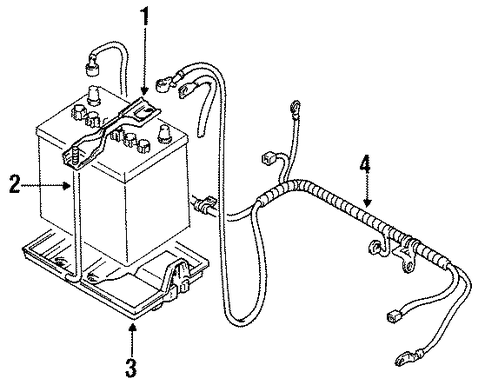 1
2
4
3