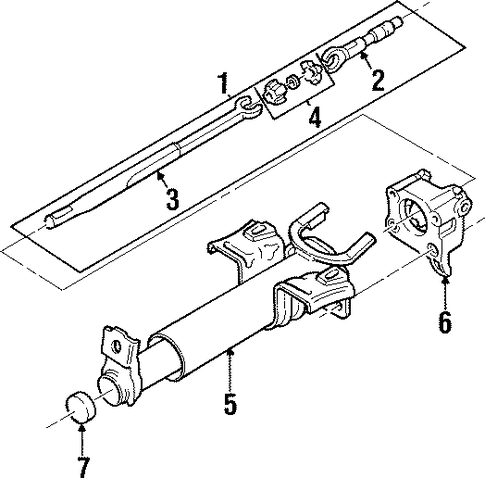 1
2
4
3
6
5
7