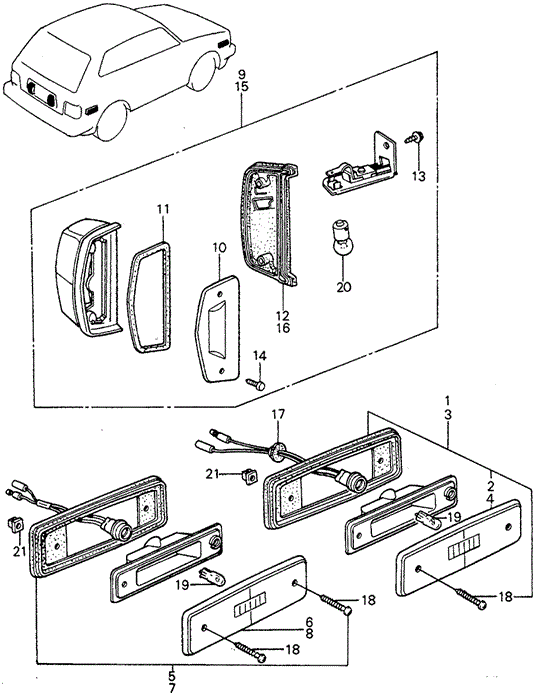 9
15
13
11
10
20
12
16
14
1
3
17
21
2
4
19
21
19
18
18
6
8
18
5
7